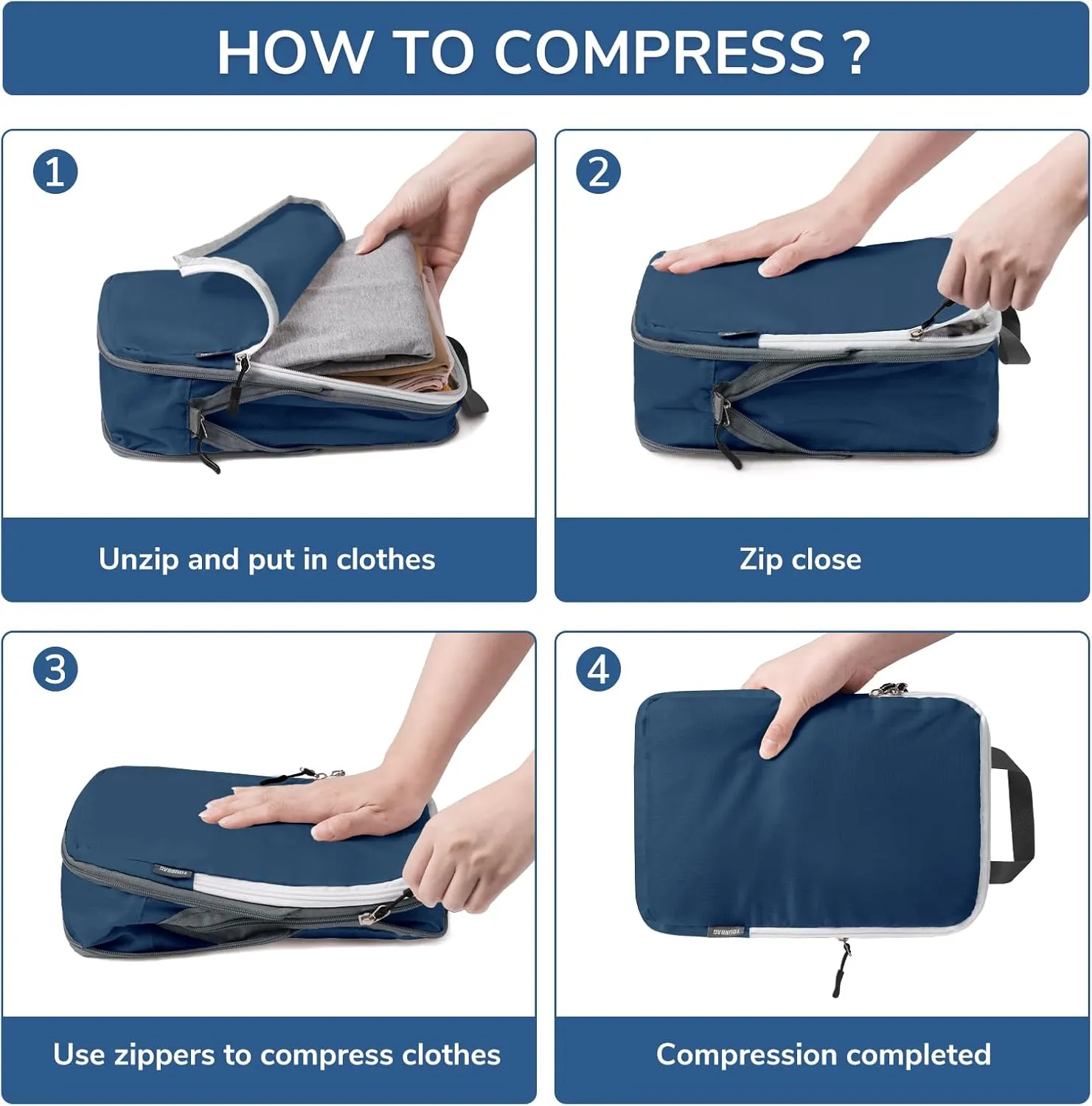 HOW TO COMPRESS ?

1

Unzip and put in clothes

2

Zip close

3

YOURBAG

Use zippers to compress clothes

4

YOURBAG

Compression completed